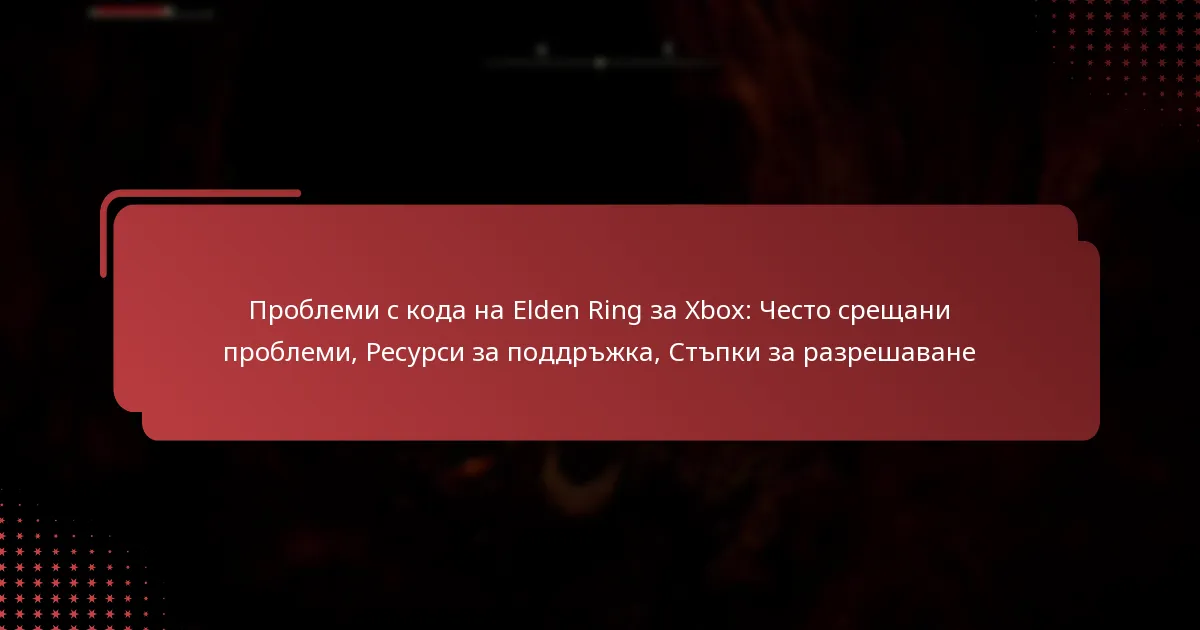 Проблеми с кода на Elden Ring за Xbox: Често срещани проблеми, Ресурси за поддръжка, Стъпки за разрешаване